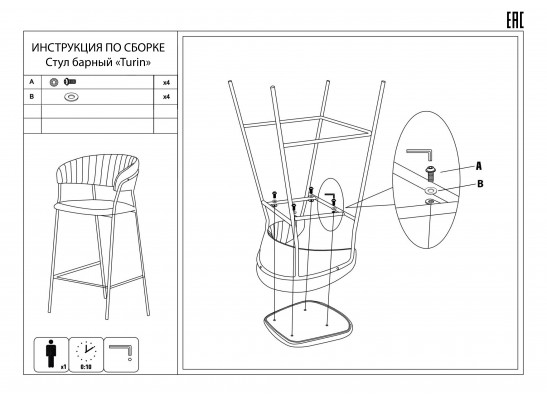 EAC

ИНСТРУКЦИЯ ПО СБОРКЕ
Стул барный «Turin»

| A | | x4 |
|---|---|---|
| B | | x4 |
| | | |
| | | |

x1
0:10

A
B