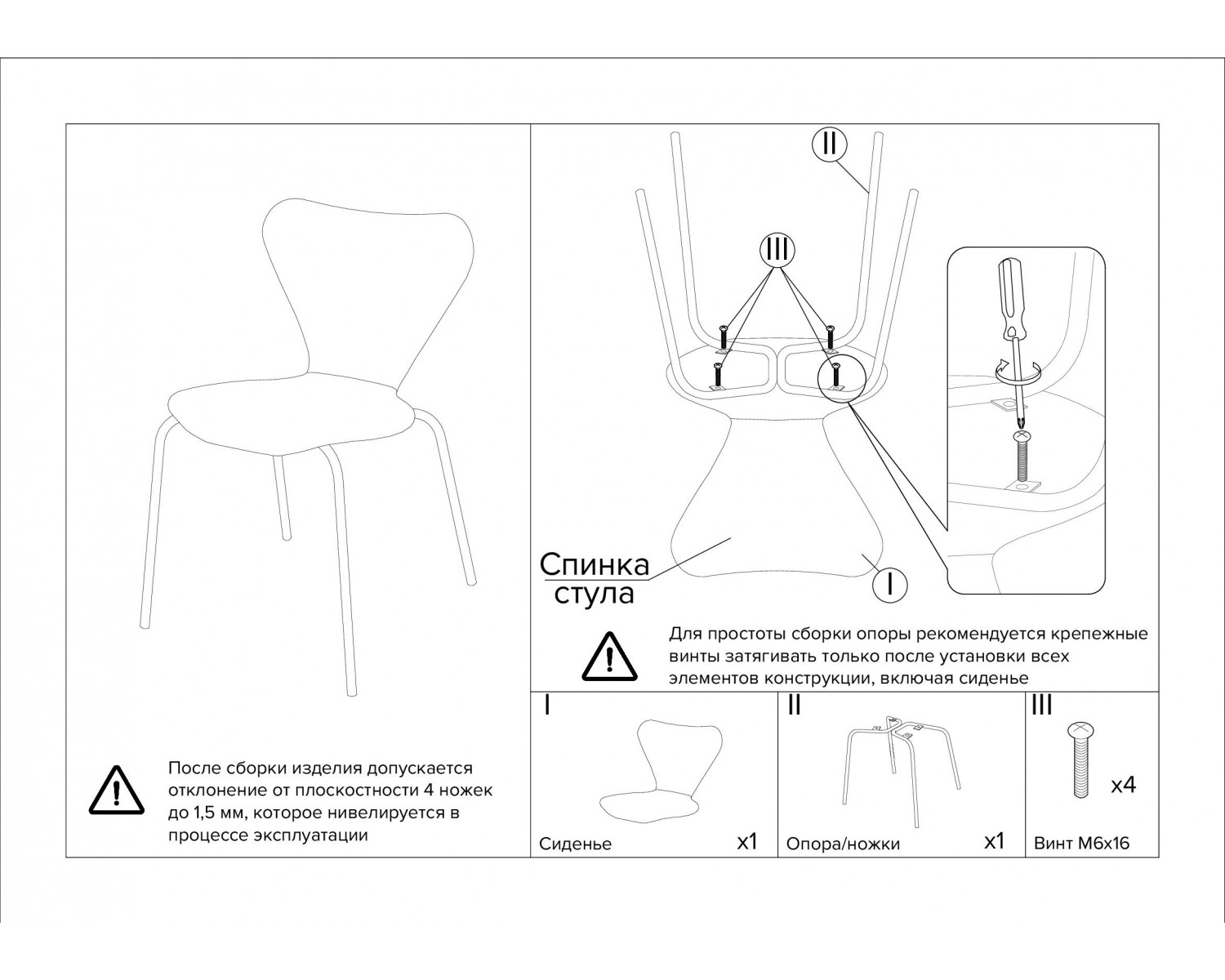 После сборки изделия допускается отклонение от плоскостности 4 ножек до 1,5 мм, которое нивелируется в процессе эксплуатации

II

III

Спинка стула

I

Для простоты сборки опоры рекомендуется крепежные винты затягивать только после установки всех элементов конструкции, включая сиденье

I

Сиденье x1

II

Опора/ножки x1

III

x4

Винт М6х16