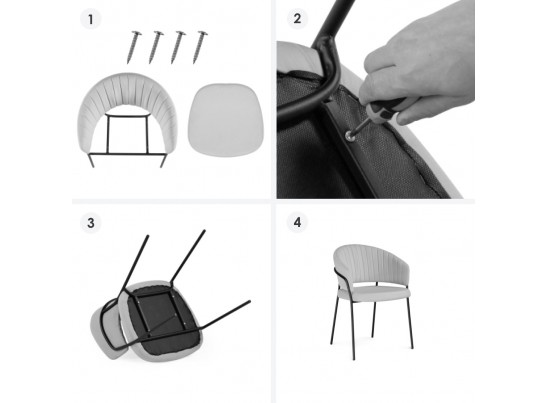 1

2

3

4