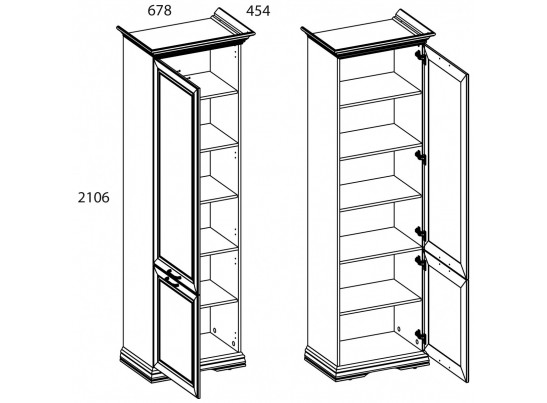 678
454
2106